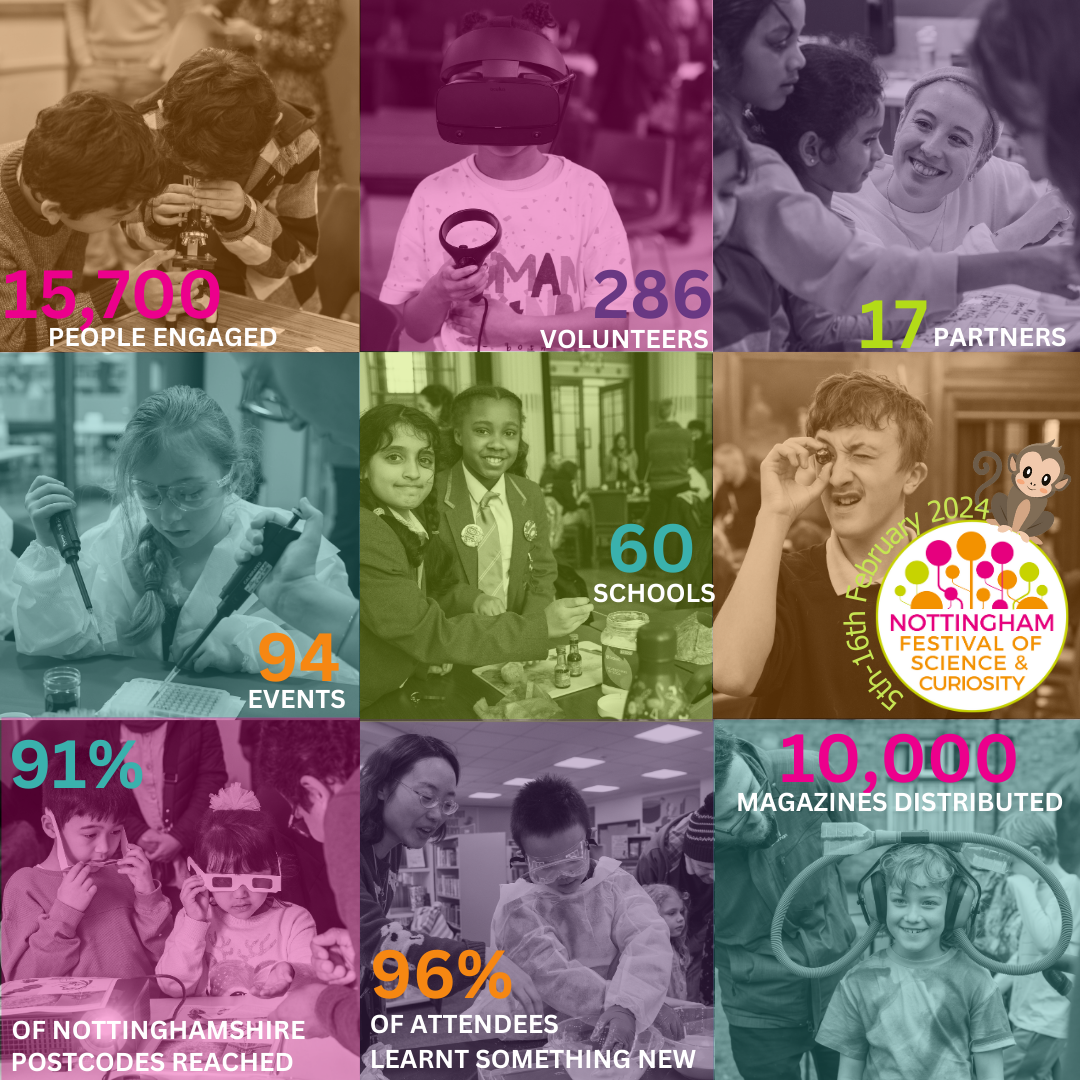 15,700
PEOPLE ENGAGED

286
VOLUNTEERS

17 PARTNERS

94
EVENTS

60
SCHOOLS

5th-16th February 2024

NOTTINGHAM
FESTIVAL OF
SCIENCE &
CURIOSITY

91%
OF NOTTINGHAMSHIRE POSTCODES REACHED

96%
OF ATTENDEES LEARNT SOMETHING NEW

10,000
MAGAZINES DISTRIBUTED